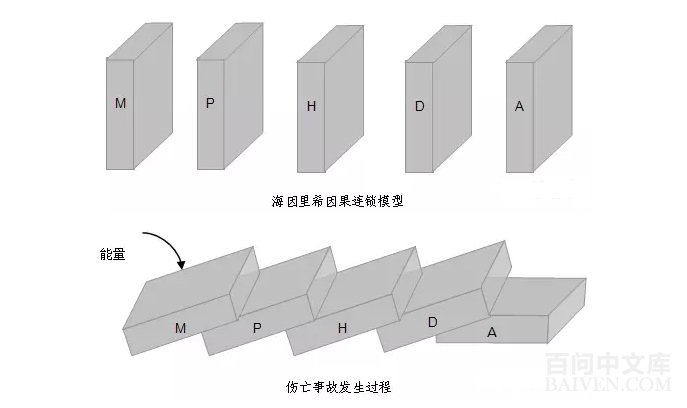 M P H D A

海因里希因果连锁模型

能量

M P H D A

伤亡事故发生过程

百问中文库
BAIVEN.COM