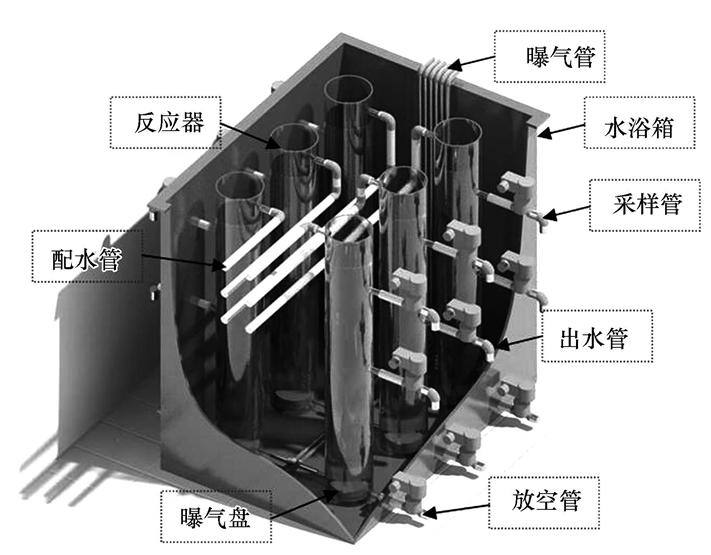 曝气管
反应器
水浴箱
采样管
配水管
出水管
曝气盘
放空管