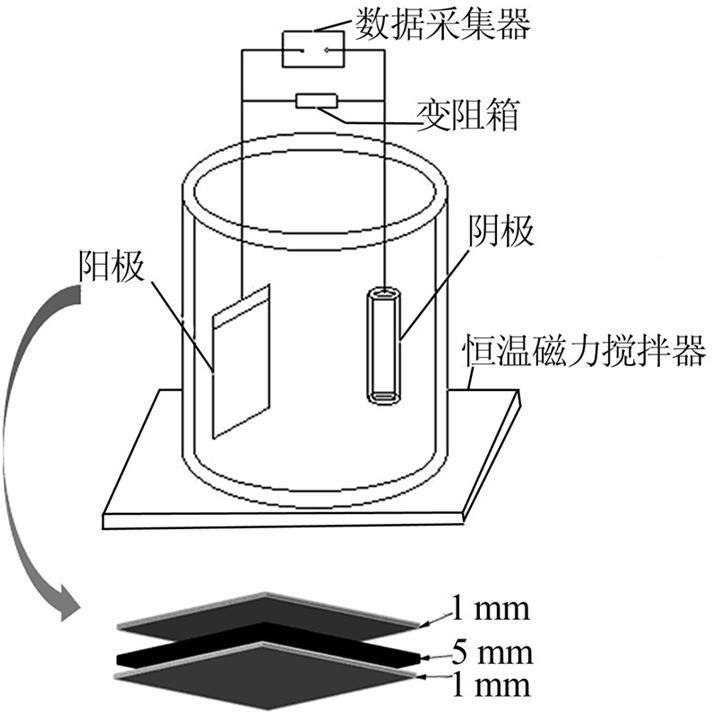 数据采集器
变阻箱
阴极
阳极
恒温磁力搅拌器
1 mm
5 mm
1 mm