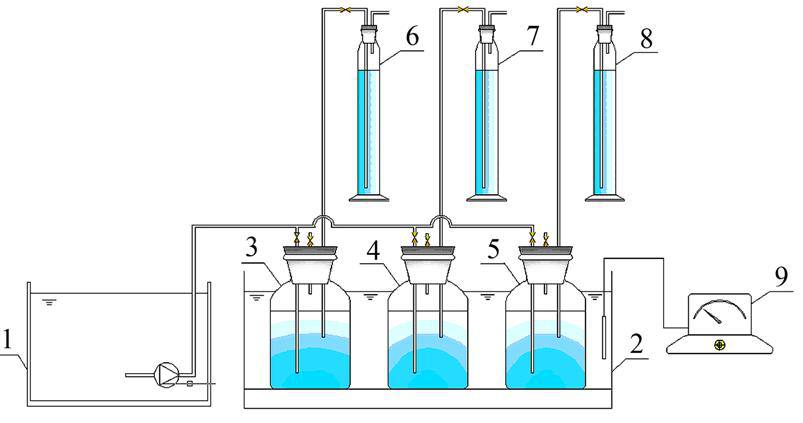 6
7
8
3
4
5
9
1
2