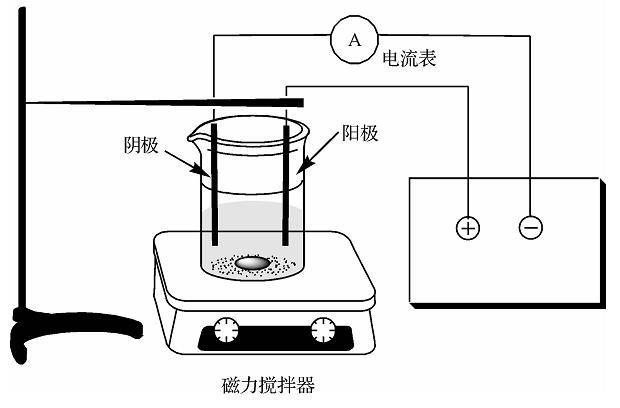 A
电流表

阴极
阳极

+
−

磁力搅拌器