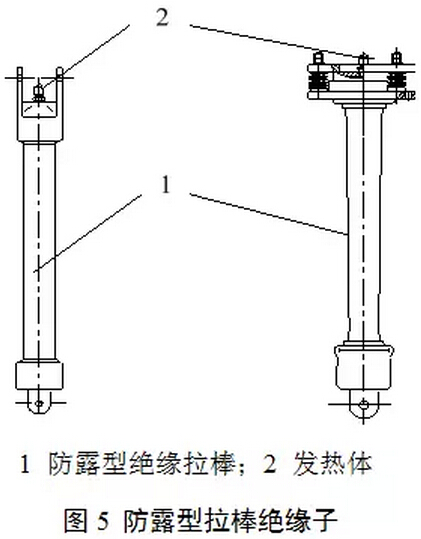 2

1

1 防露型绝缘拉棒；2 发热体

图 5 防露型拉棒绝缘子