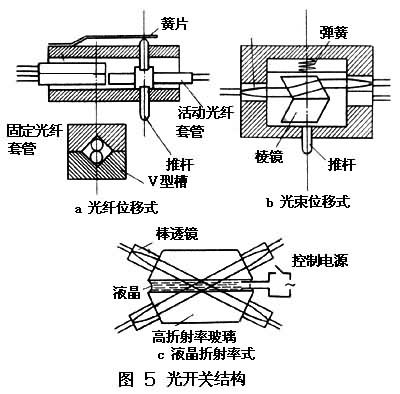 簧片

活动光纤套管

固定光纤套管

推杆

V型槽

a 光纤位移式

弹簧

棱镜

推杆

b 光束位移式

棒透镜

控制电源

液晶

高折射率玻璃

c 液晶折射率式

图 5 光开关结构