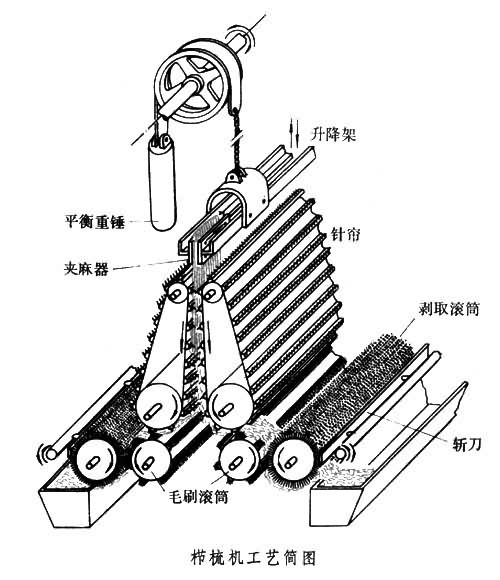 升降架
平衡重锤
针帘
夹麻器
剥取滚筒
斩刀
毛刷滚筒
栉梳机工艺简图