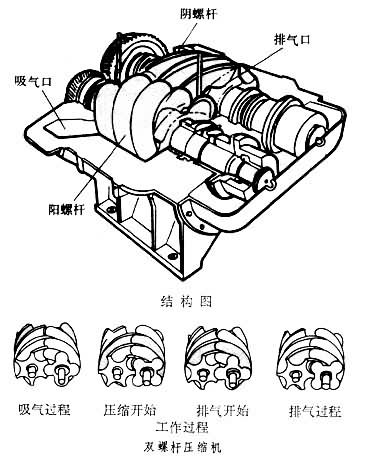 阴螺杆
排气口
吸气口
阳螺杆

结构图

吸气过程
压缩开始
排气开始
排气过程

工作过程
双螺杆压缩机