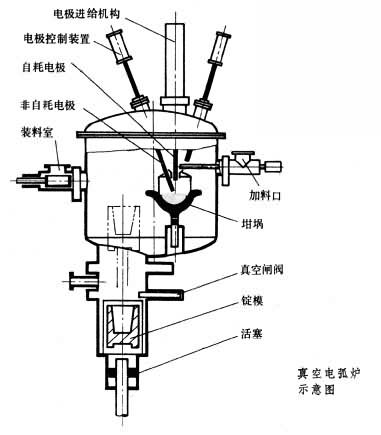 电极进给机构
电极控制装置
自耗电极
非自耗电极
装料室
加料口
坩埚
真空闸阀
锭模
活塞
真空电弧炉示意图