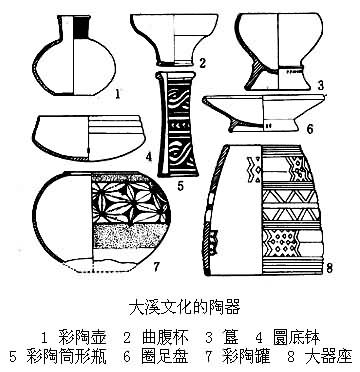 1

2

3

4

5

6

7

8

大溪文化的陶器

1 彩陶壶 2 曲腹杯 3 簋 4 圜底钵
5 彩陶筒形瓶 6 圈足盘 7 彩陶罐 8 大器座